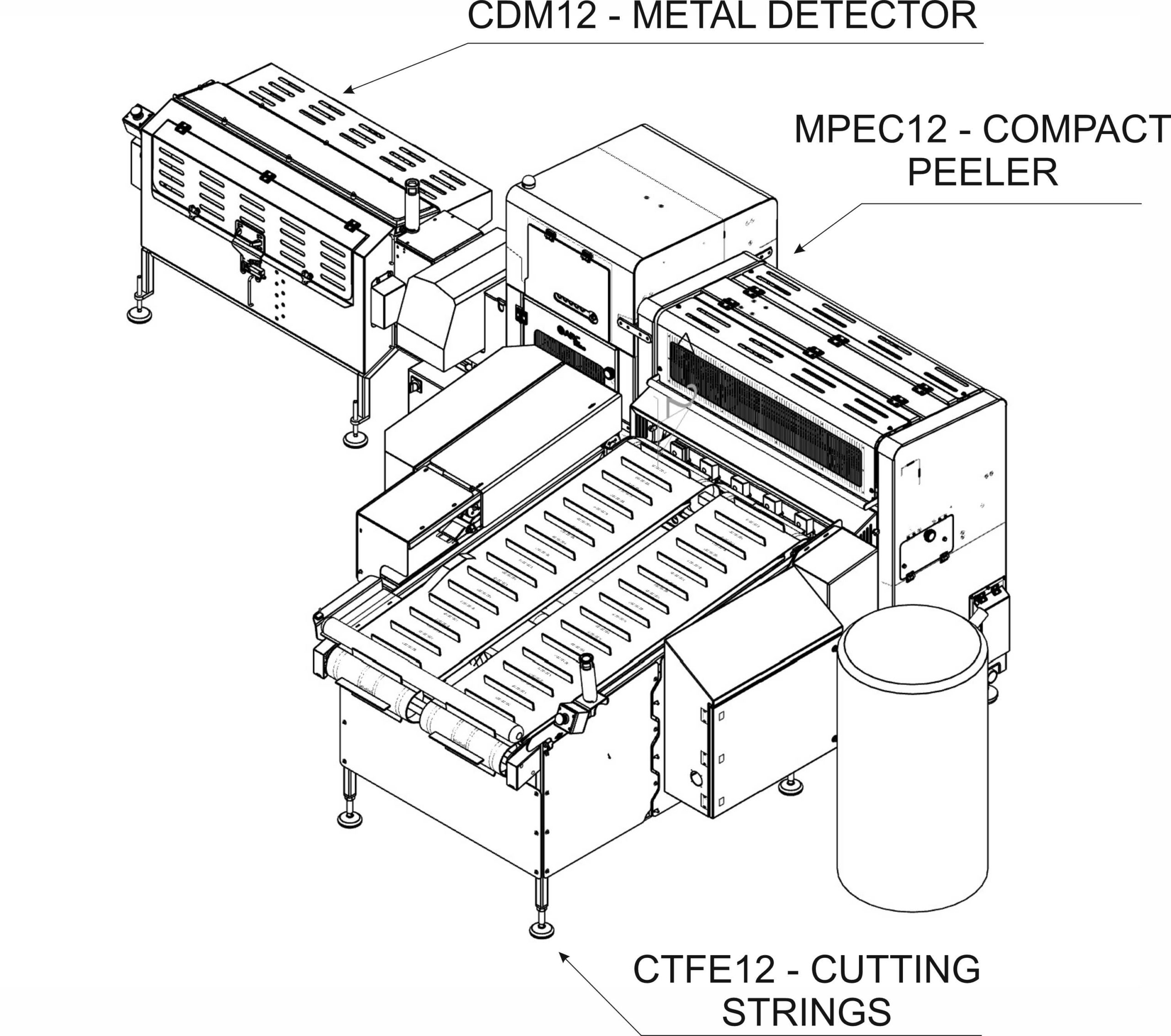 CDM12 - METAL DETECTOR

MPEC12 - COMPACT PEELER

CTFE12 - CUTTING STRINGS