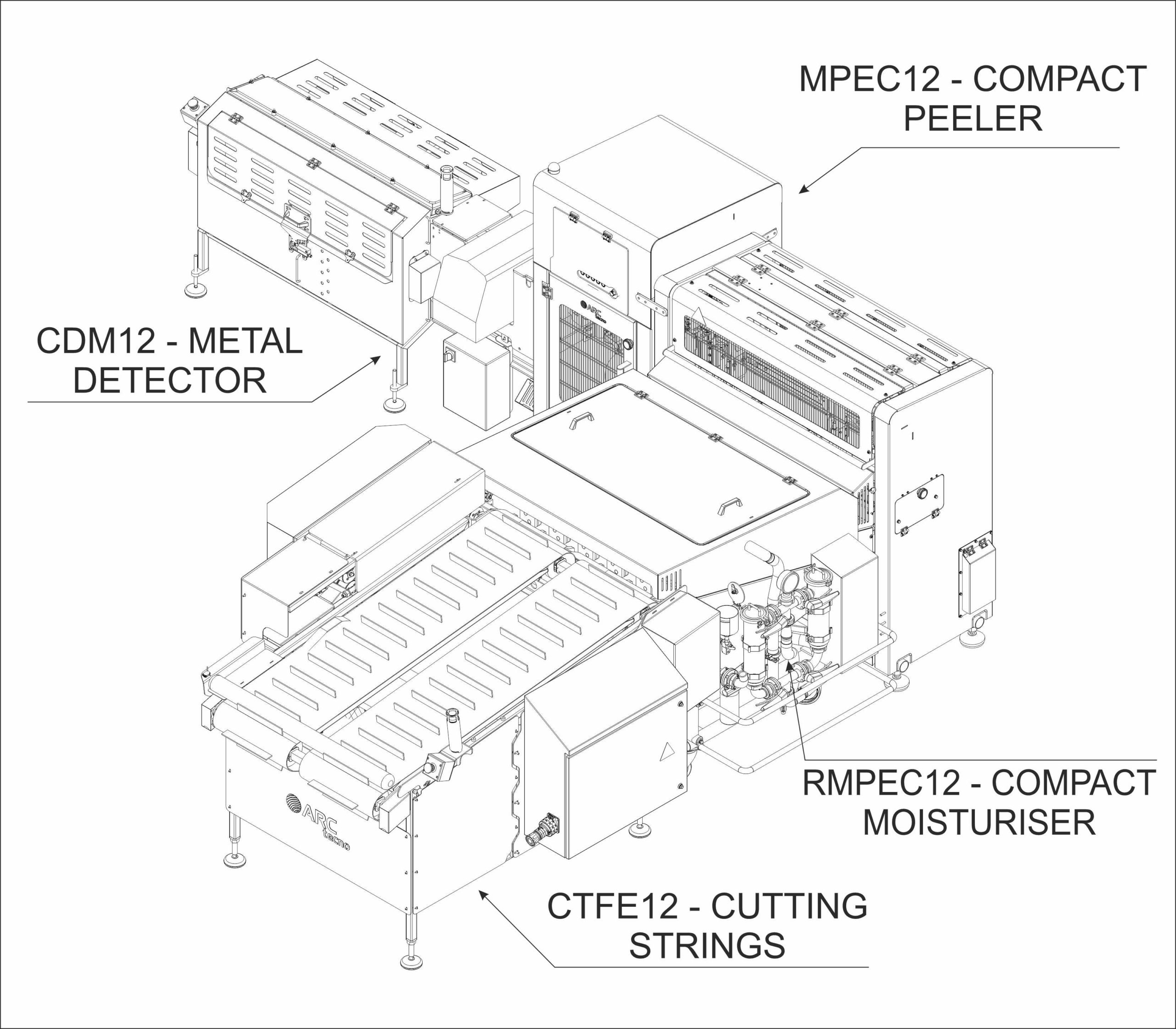 MPEC12 - COMPACT PEELER

CDM12 - METAL DETECTOR

ARC tecno

RMPEC12 - COMPACT MOISTURISER

ARC tecno

CTFE12 - CUTTING STRINGS