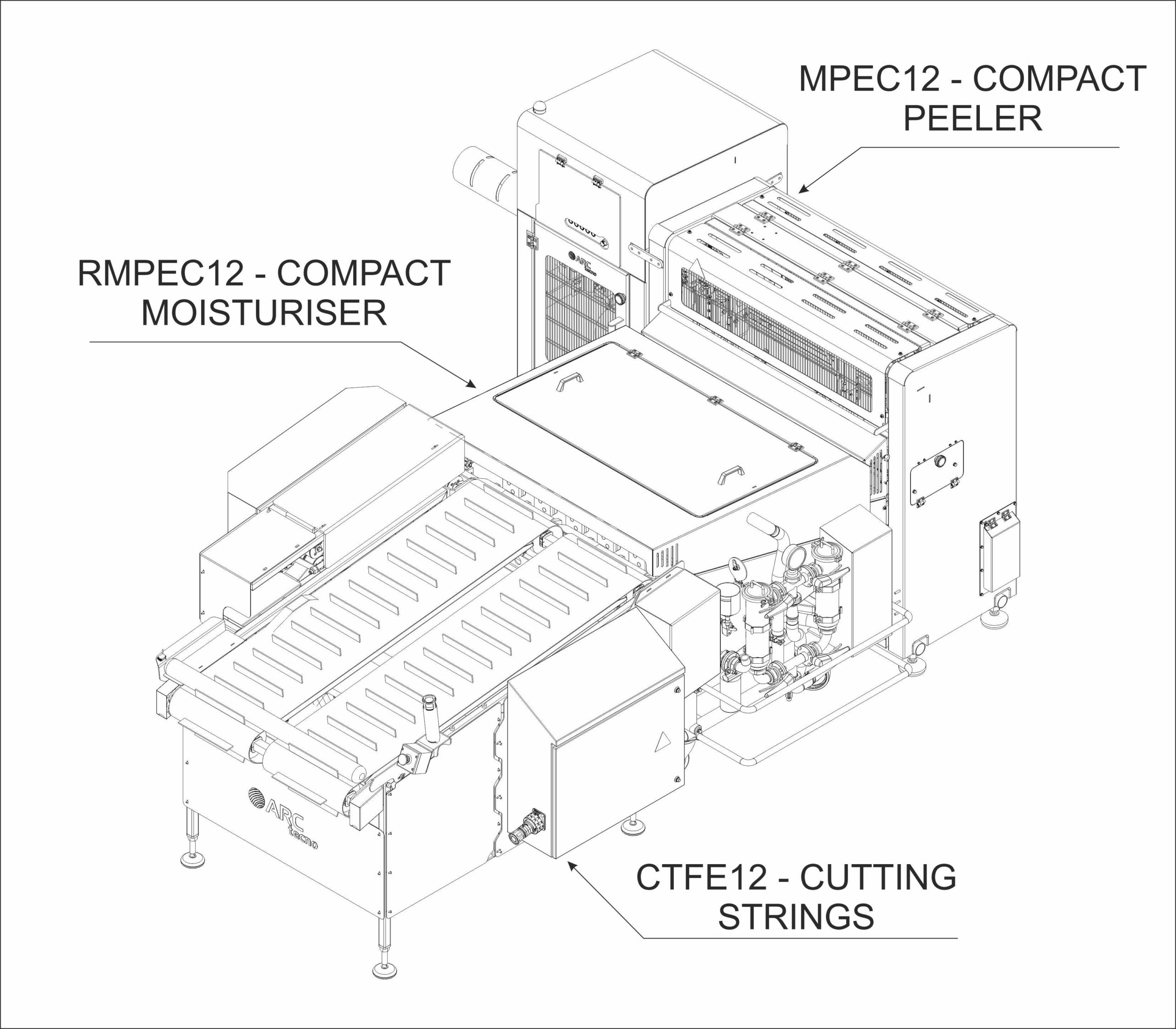 MPEC12 - COMPACT PEELER

RMPEC12 - COMPACT MOISTURISER

ARC tecno

ARC tecno

CTFE12 - CUTTING STRINGS