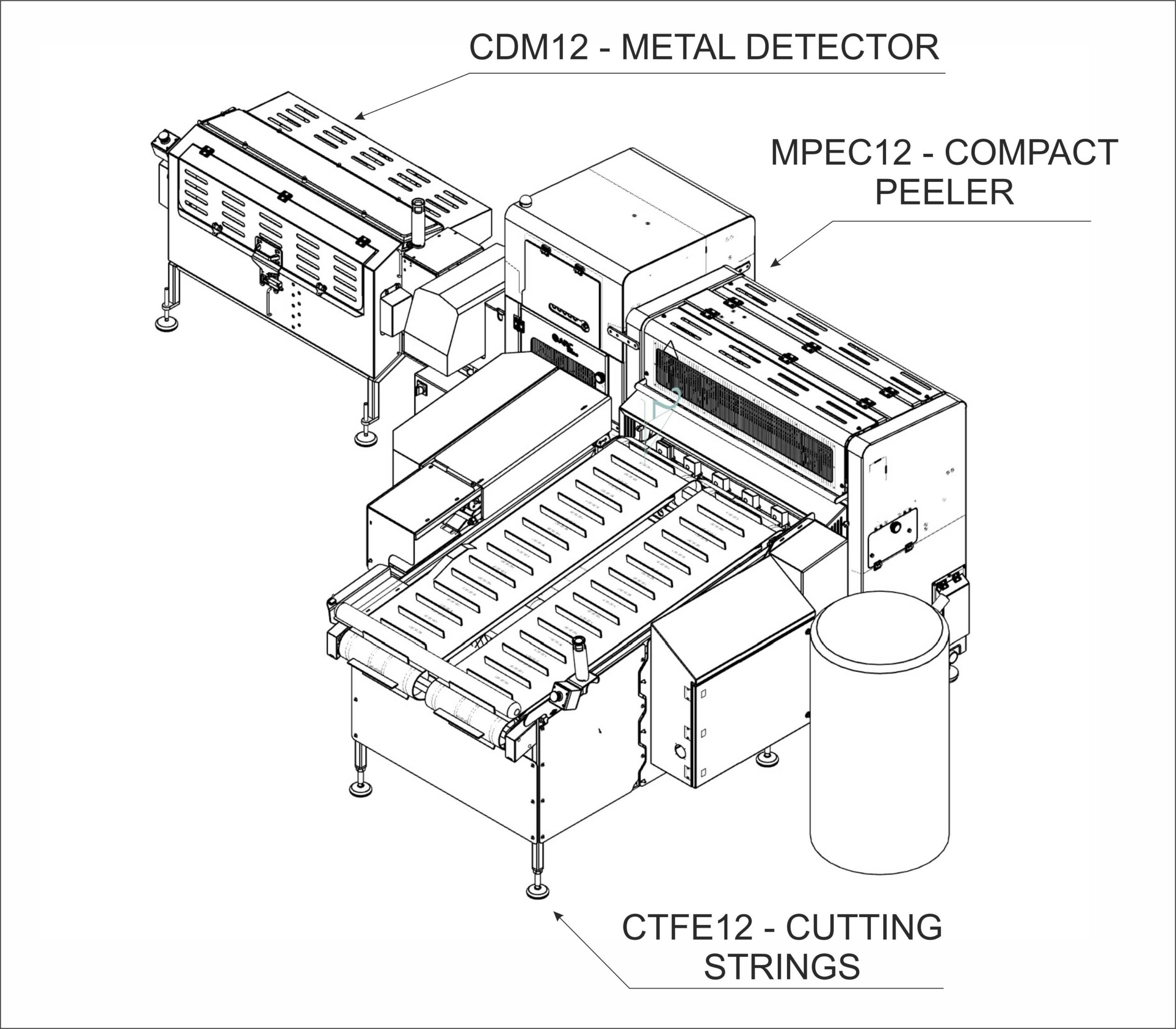 CDM12 - METAL DETECTOR

MPEC12 - COMPACT PEELER

CTFE12 - CUTTING STRINGS