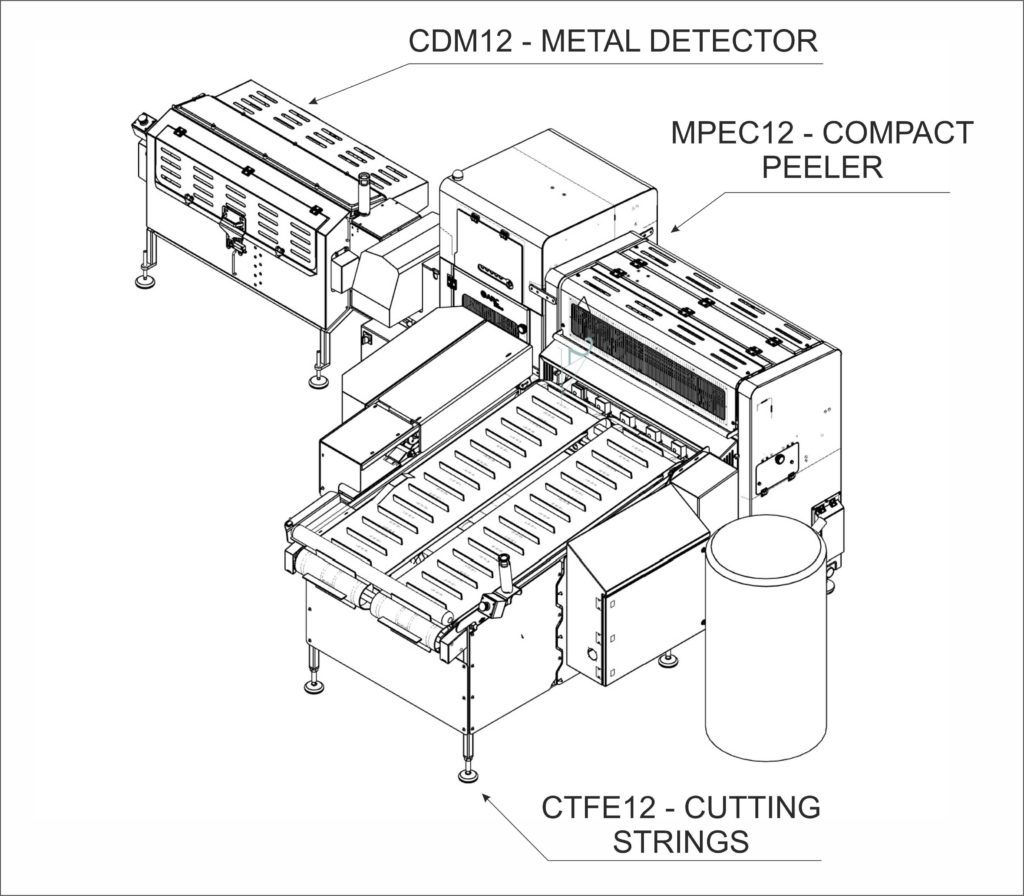 CDM12 - METAL DETECTOR

MPEC12 - COMPACT PEELER

CTFE12 - CUTTING STRINGS