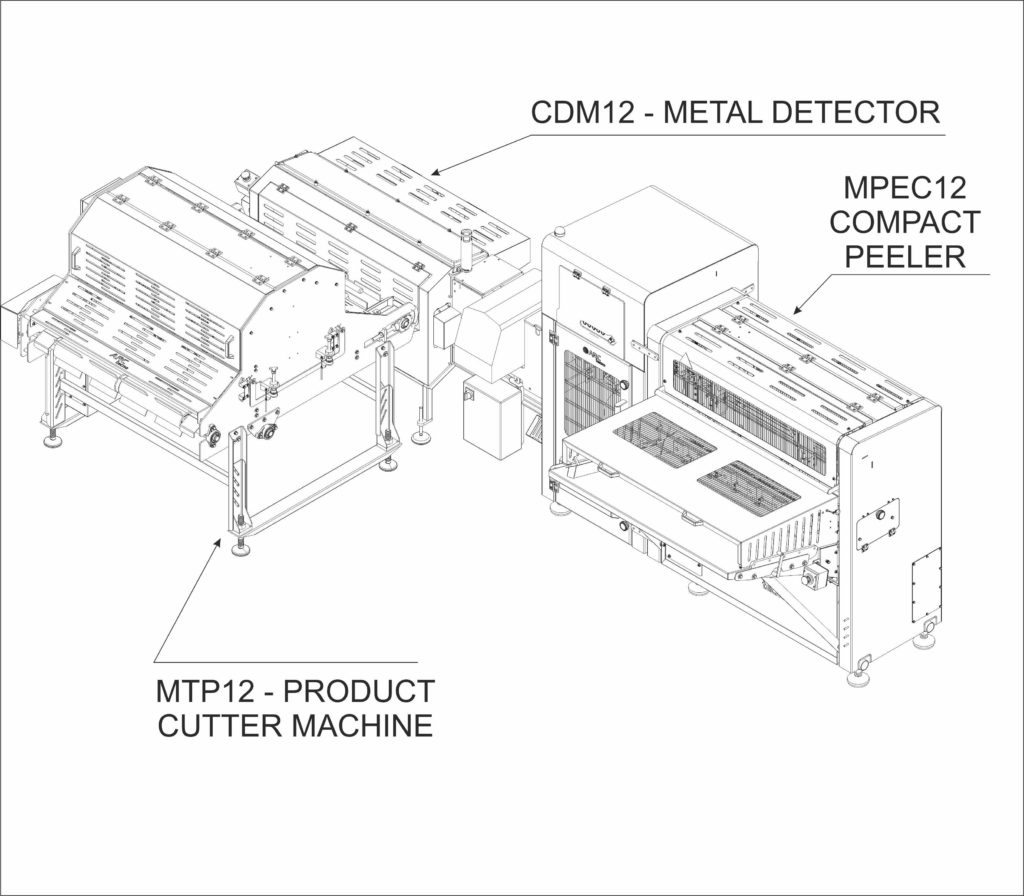 CDM12 - METAL DETECTOR

MPEC12
COMPACT
PEELER

MTP12 - PRODUCT
CUTTER MACHINE